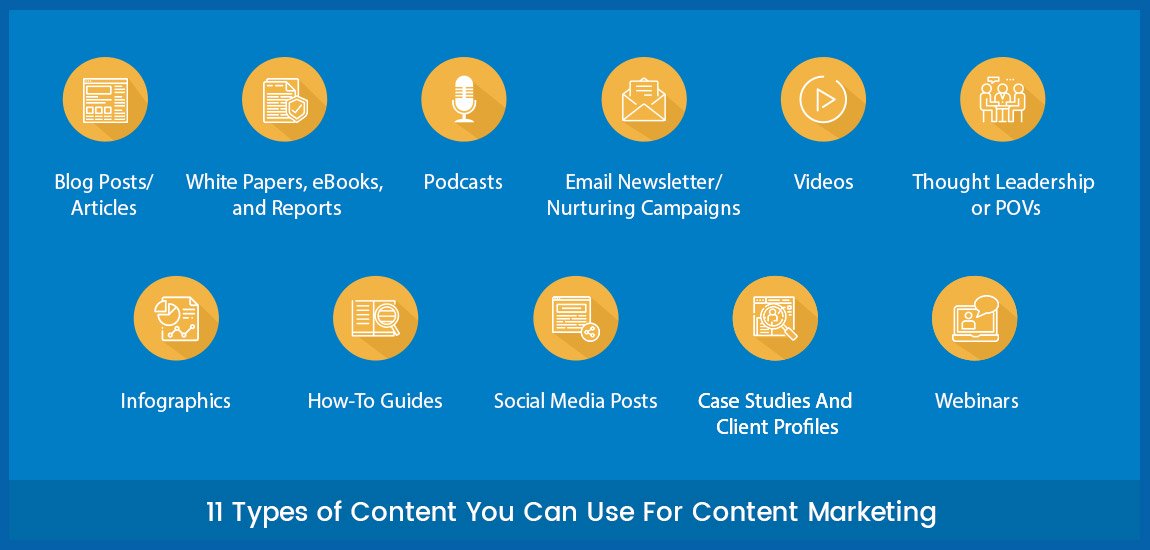 Blog Posts/ Articles

White Papers, eBooks, and Reports

Podcasts

Email Newsletter/ Nurturing Campaigns

Videos

Thought Leadership or POVs

Infographics

How-To Guides

Social Media Posts

Case Studies And Client Profiles

Webinars

11 Types of Content You Can Use For Content Marketing